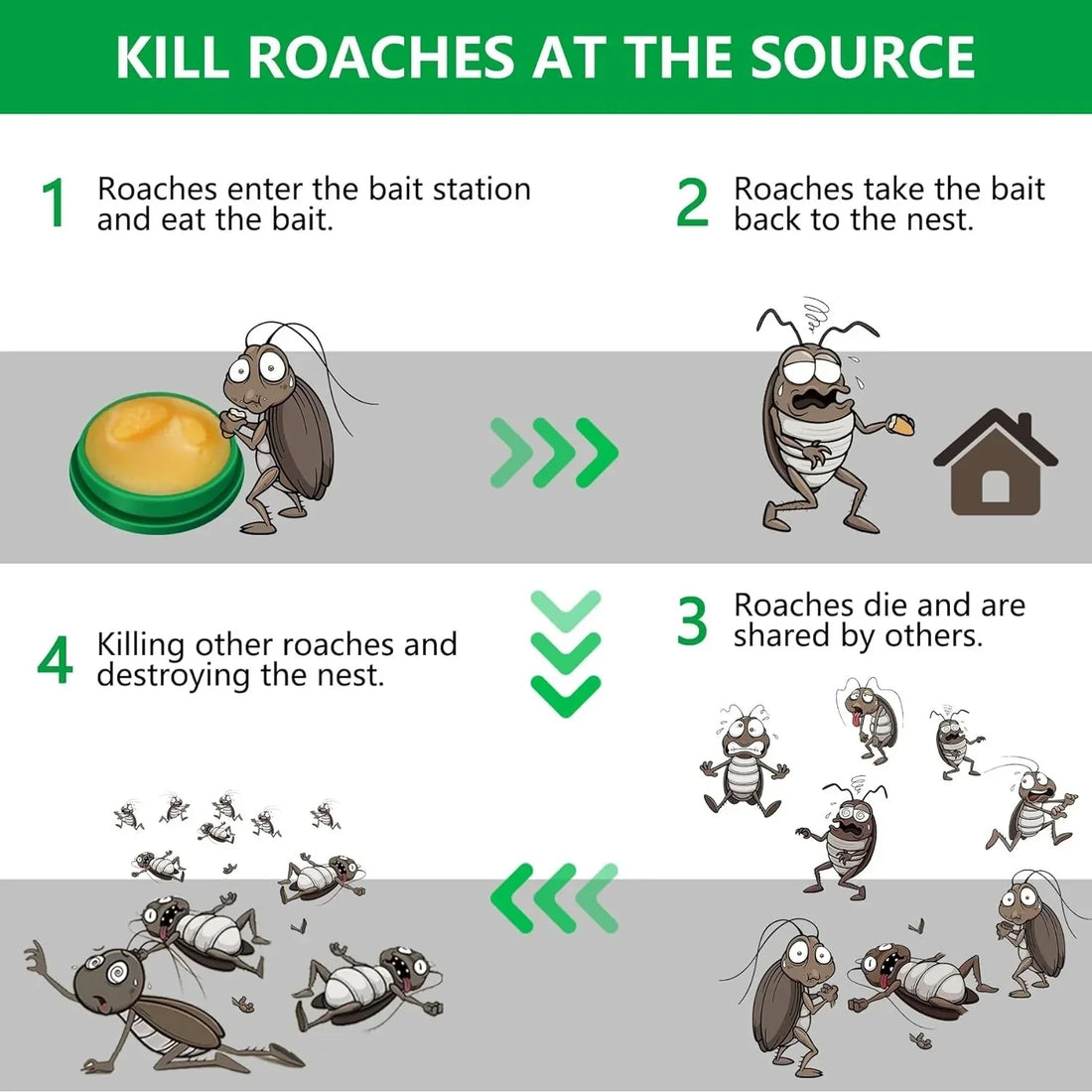 KILL ROACHES AT THE SOURCE

1 Roaches enter the bait station and eat the bait.

2 Roaches take the bait back to the nest.

3 Roaches die and are shared by others.

4 Killing other roaches and destroying the nest.