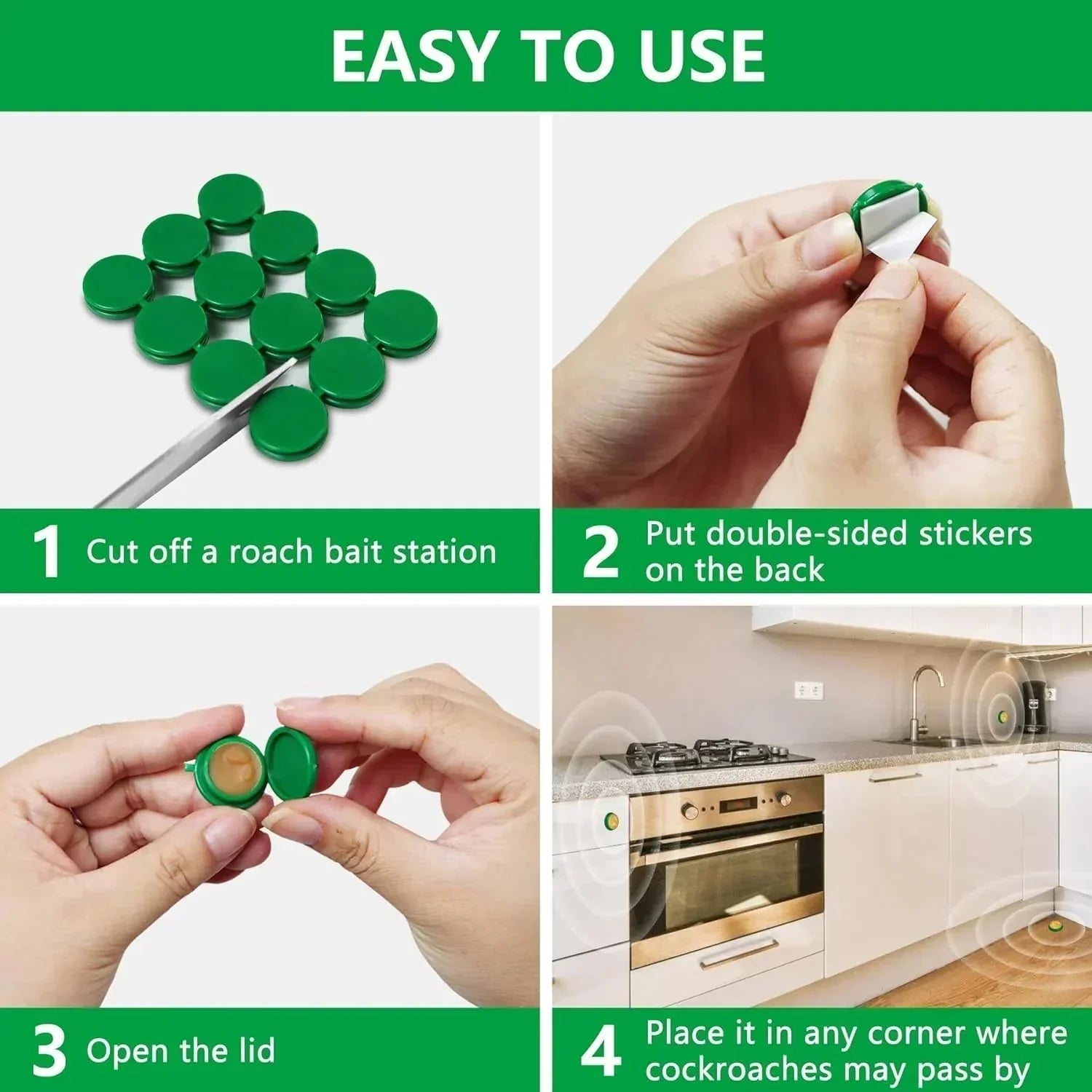 EASY TO USE

1 Cut off a roach bait station

2 Put double-sided stickers on the back

3 Open the lid

4 Place it in any corner where cockroaches may pass by