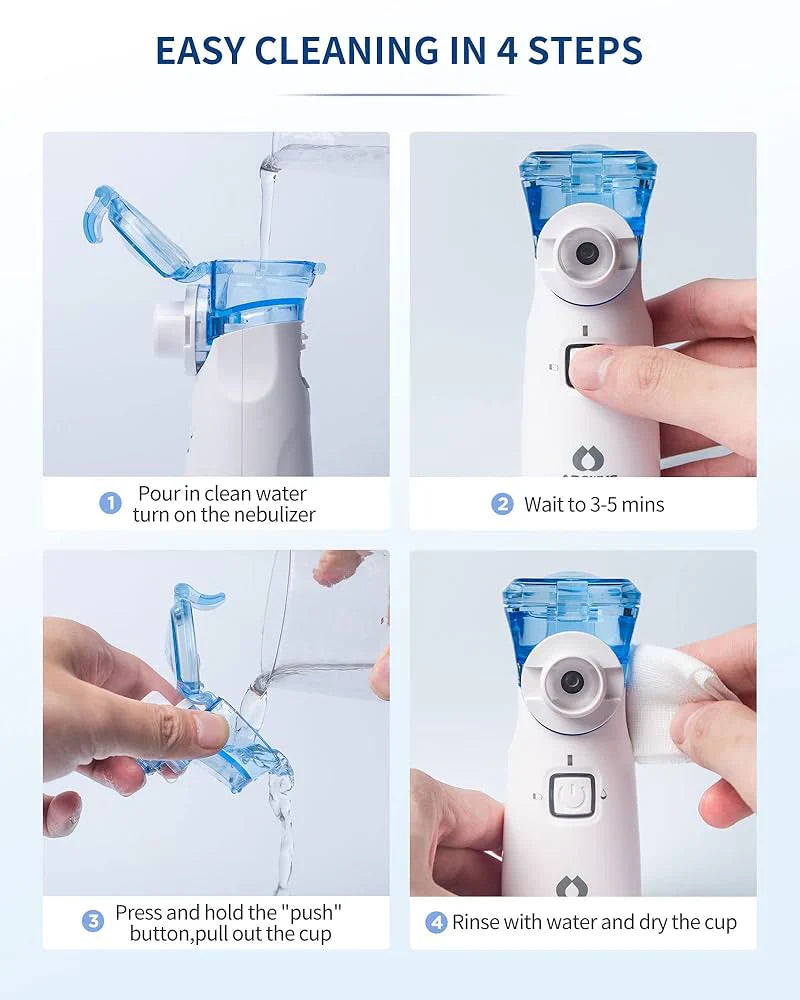 EASY CLEANING IN 4 STEPS

1 Pour in clean water turn on the nebulizer

2 Wait to 3-5 mins

3 Press and hold the "push" button,pull out the cup

4 Rinse with water and dry the cup