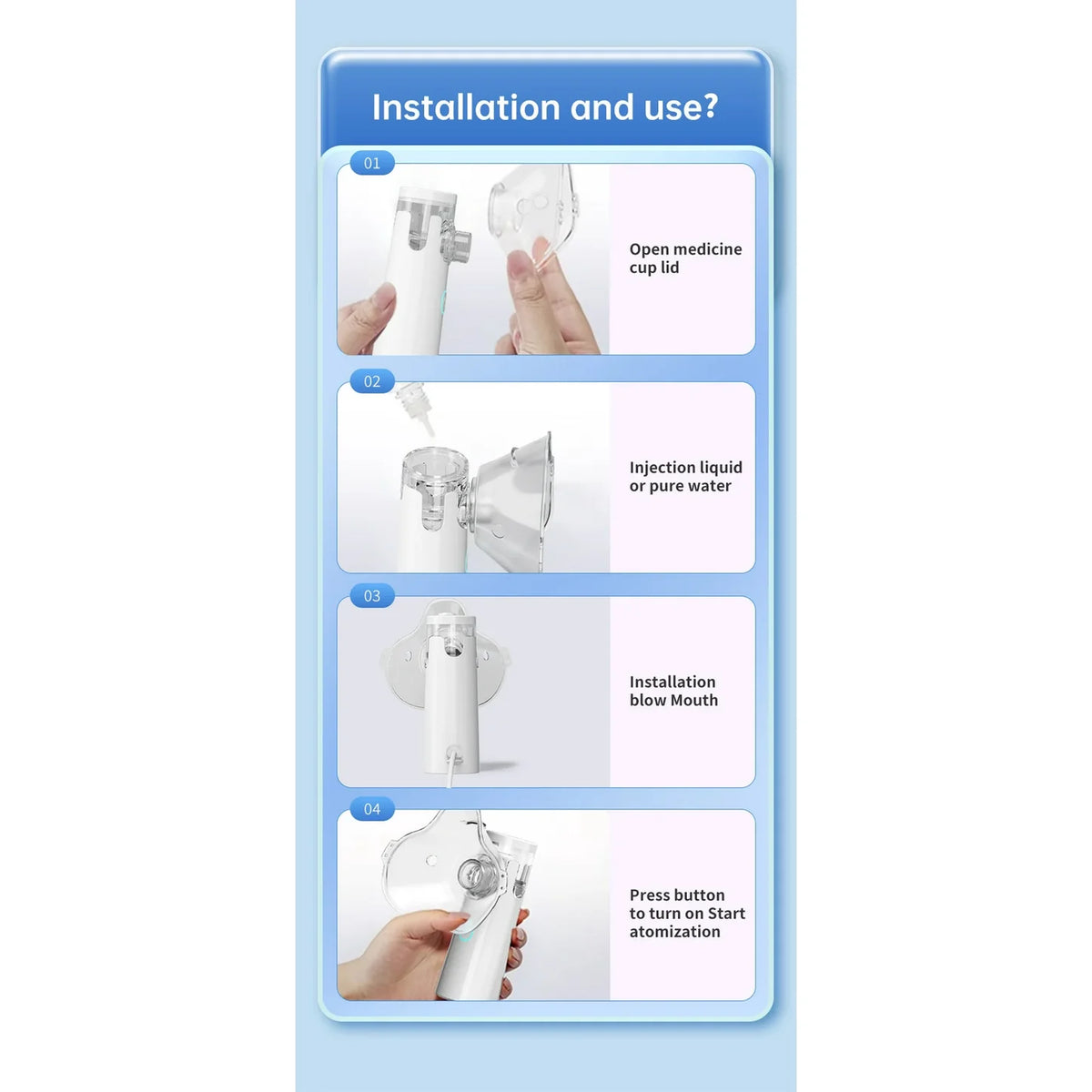 Installation and use?

01

Open medicine cup lid

02

Injection liquid or pure water

03

Installation blow Mouth

04

Press button to turn on Start atomization