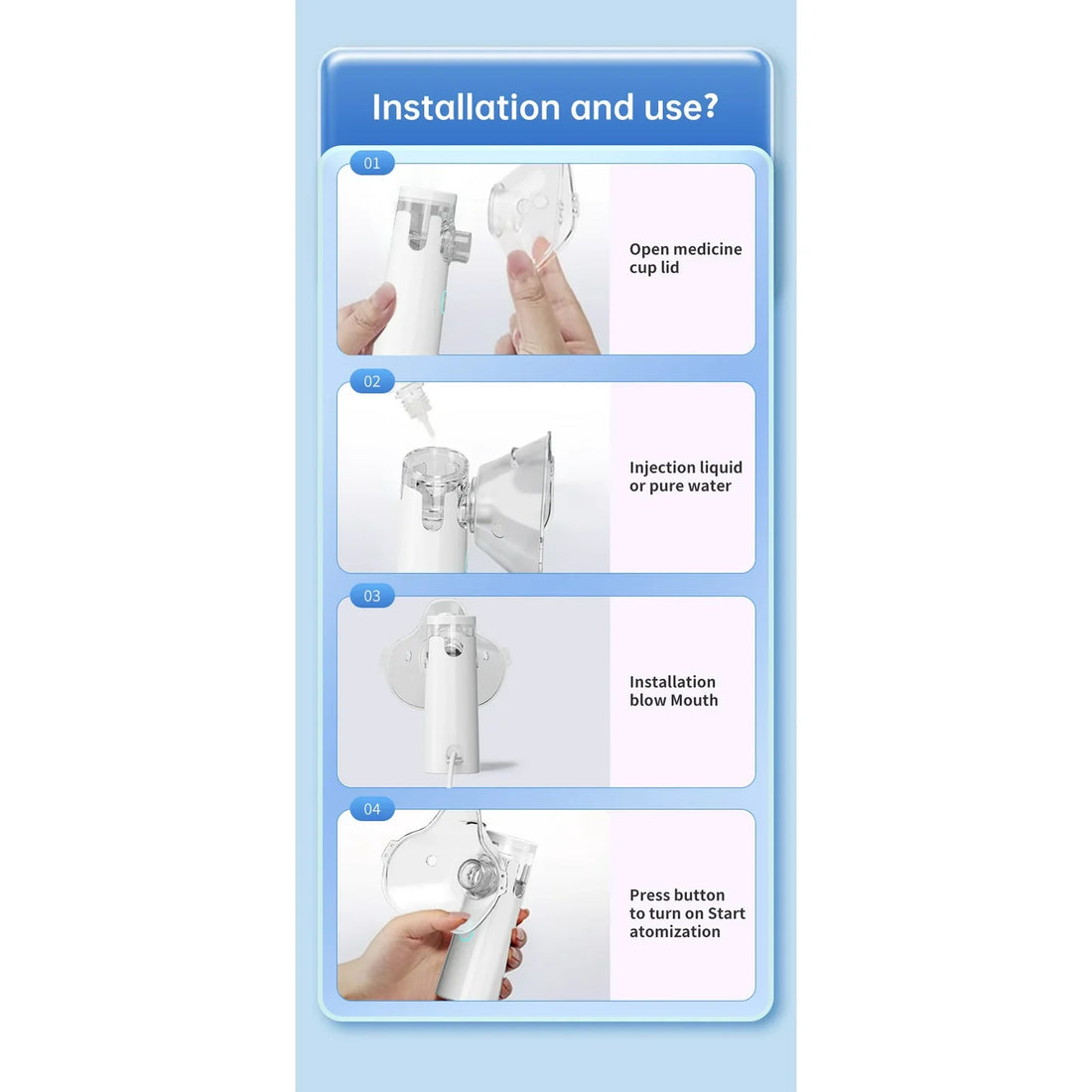 Installation and use?

01

Open medicine cup lid

02

Injection liquid or pure water

03

Installation blow Mouth

04

Press button to turn on Start atomization